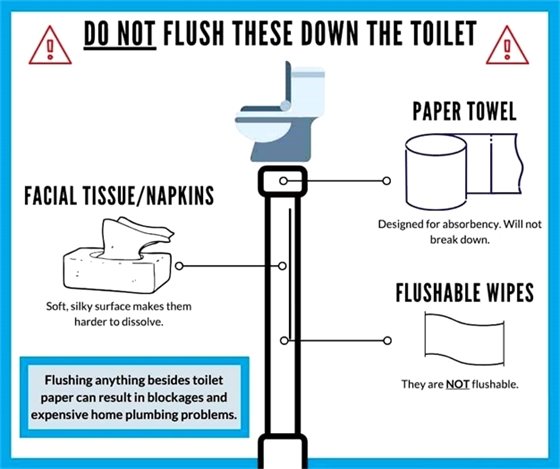 DO NOT FLUSH THESE DOWN THE TOILET

PAPER TOWEL

Designed for absorbency. Will not break down.

FACIAL TISSUE/NAPKINS

Soft, silky surface makes them harder to dissolve.

FLUSHABLE WIPES

They are NOT flushable.

Flushing anything besides toilet paper can result in blockages and expensive home plumbing problems.