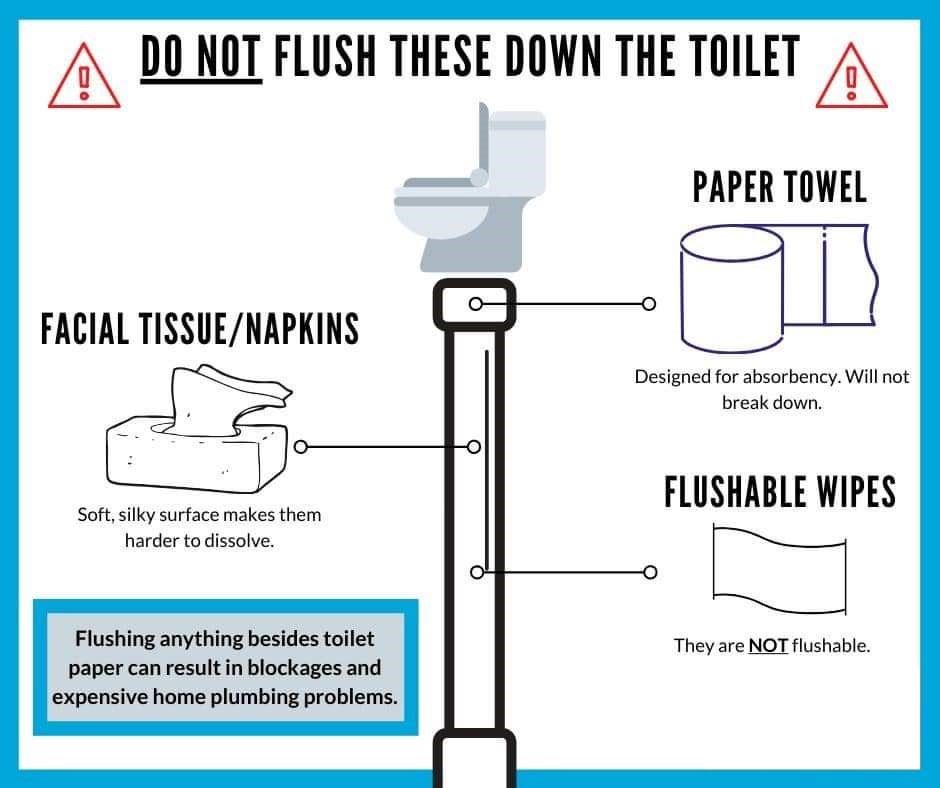 DO NOT FLUSH THESE DOWN THE TOILET

PAPER TOWEL

Designed for absorbency. Will not break down.

FACIAL TISSUE/NAPKINS

Soft, silky surface makes them harder to dissolve.

FLUSHABLE WIPES

They are NOT flushable.

Flushing anything besides toilet paper can result in blockages and expensive home plumbing problems.